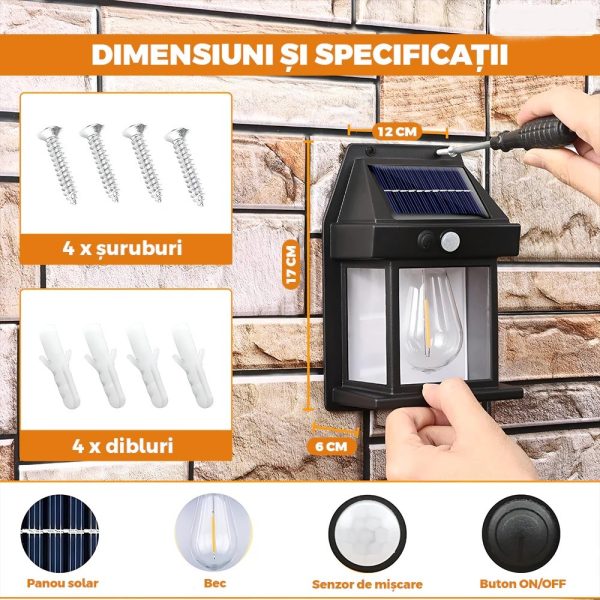 DIMENSIUNI ȘI SPECIFICAȚII

4 x șuruburi

4 x dibluri

12 CM

17 CM

6 CM

Panou solar

Bec

Senzor de mișcare

Buton ON/OFF