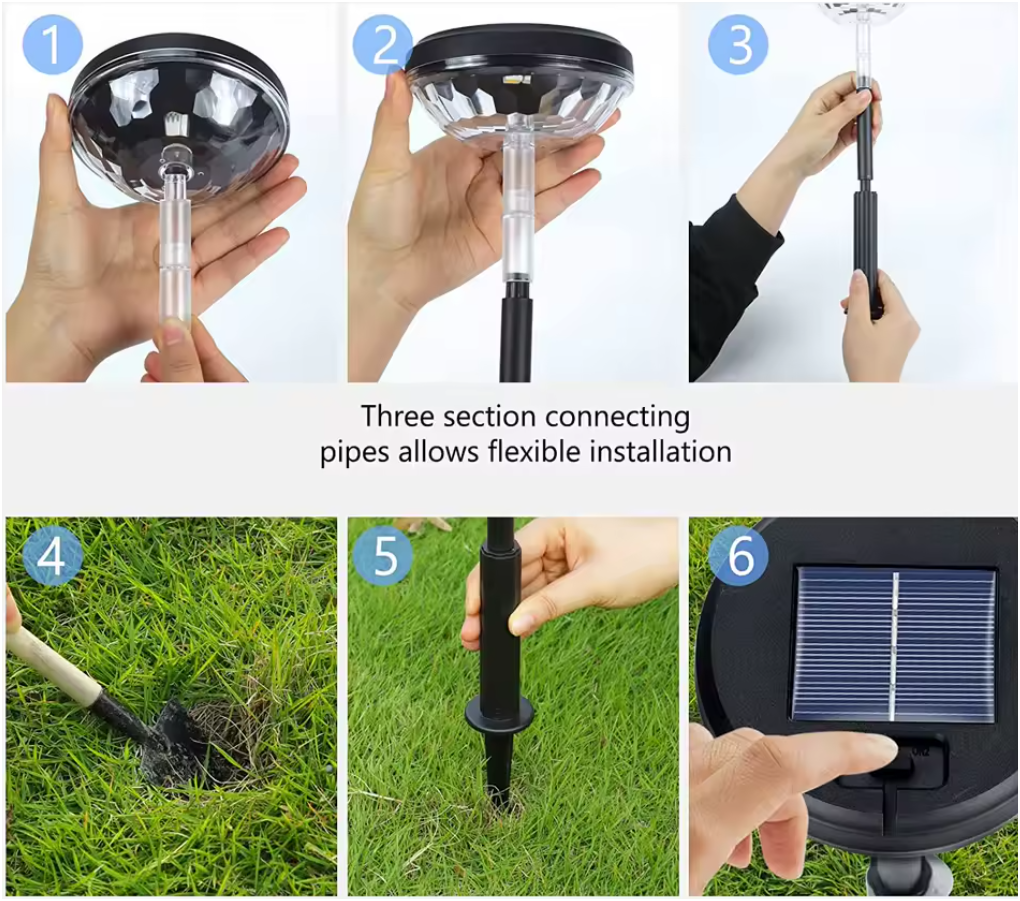 1

2

3

Three section connecting pipes allows flexible installation

4

5

6