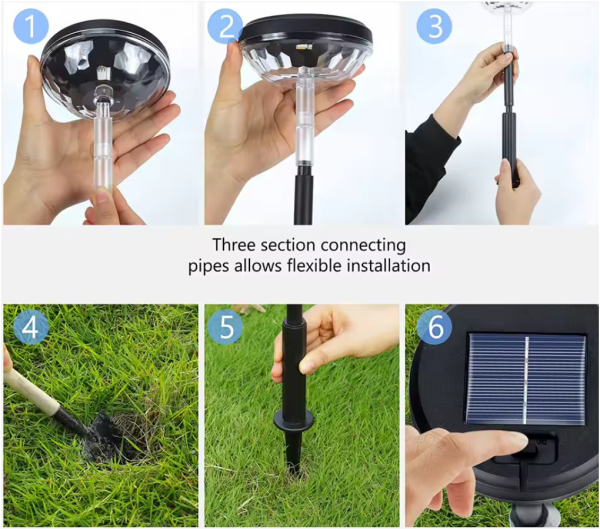 1

2

3

Three section connecting pipes allows flexible installation

4

5

6